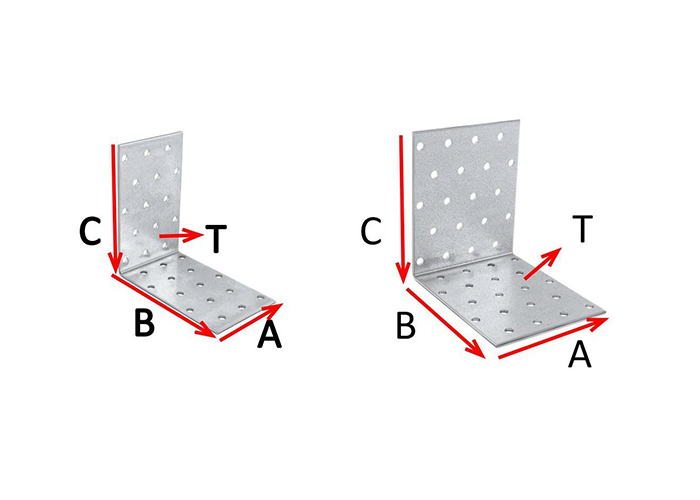 C
T
B
A

C
T
B
A